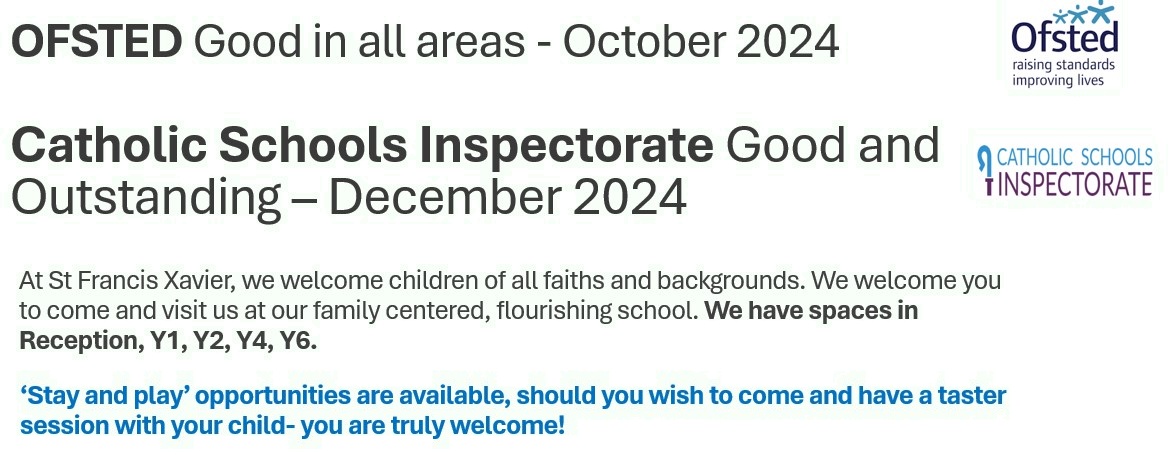 OFSTED Good in all areas - October 2024

Ofsted
raising standards
improving lives

Catholic Schools Inspectorate Good and Outstanding – December 2024

CATHOLIC SCHOOLS
INSPECTORATE

At St Francis Xavier, we welcome children of all faiths and backgrounds. We welcome you to come and visit us at our family centered, flourishing school. We have spaces in Reception, Y1, Y2, Y4, Y6.

'Stay and play' opportunities are available, should you wish to come and have a taster session with your child- you are truly welcome!